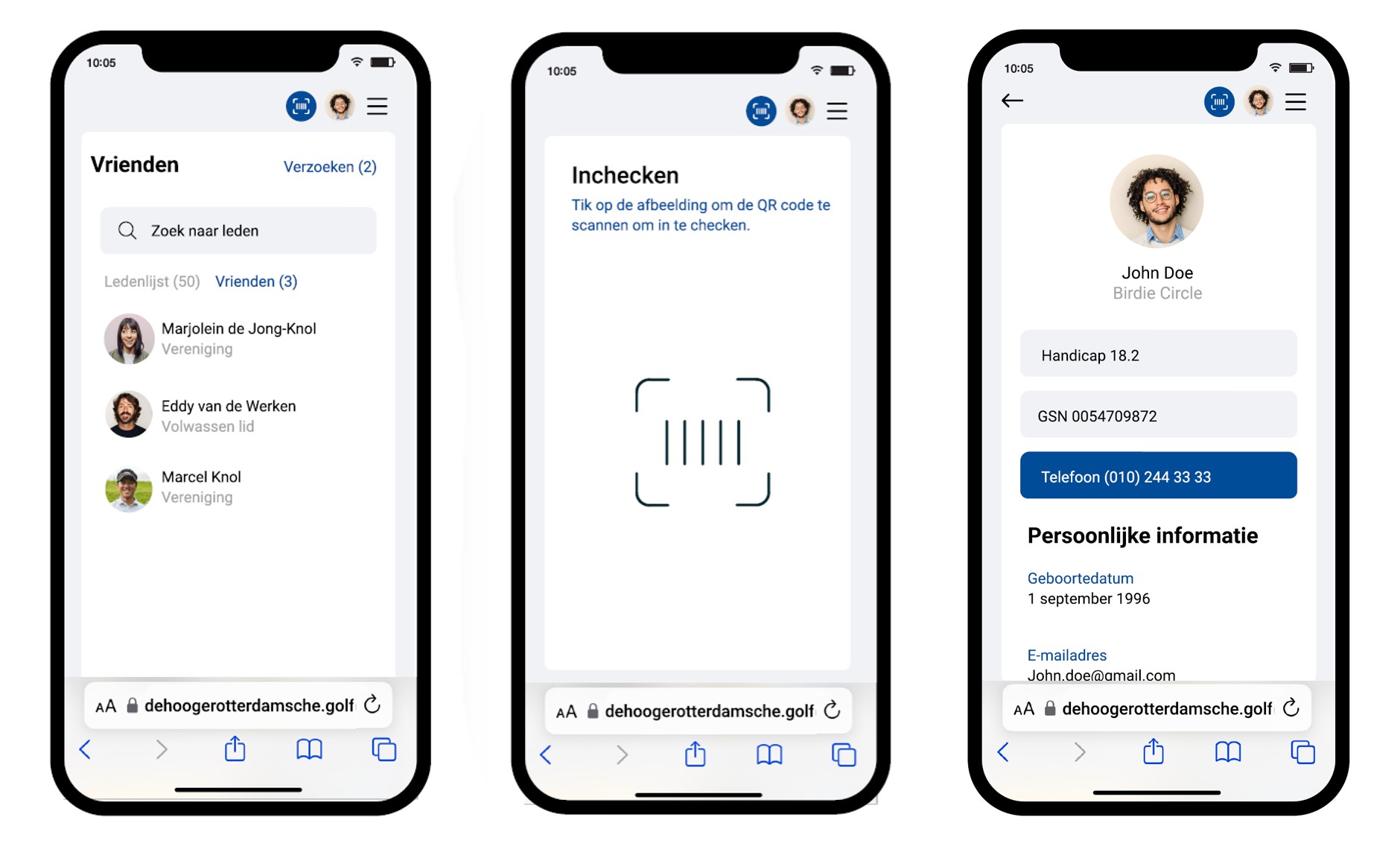 10:05

Vrienden

Verzoeken (2)

Zoek naar leden

Ledenlijst (50) Vrienden (3)

Marjolein de Jong-Knol
Vereniging

Eddy van de Werken
Volwassen lid

Marcel Knol
Vereniging

AA dehoogerotterdamsche.golf

10:05

Inchecken

Tik op de afbeelding om de QR code te scannen om in te checken.

AA dehoogerotterdamsche.golf

10:05

John Doe
Birdie Circle

Handicap 18.2

GSN 0054709872

Telefoon (010) 244 33 33

Persoonlijke informatie

Geboortedatum
1 september 1996

E-mailadres
John.doe@gmail.com

AA dehoogerotterdamsche.golf